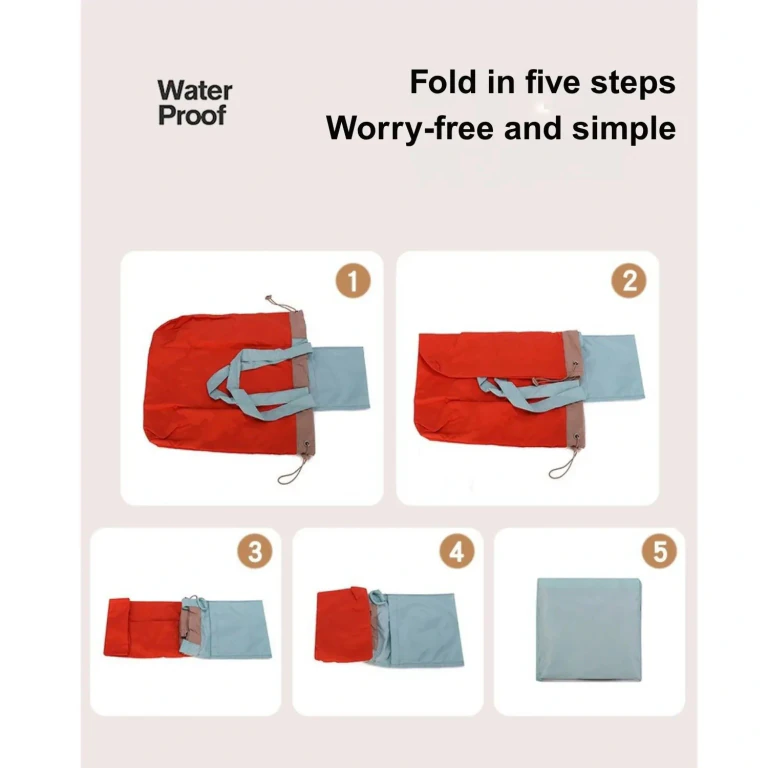 Water Proof

Fold in five steps
Worry-free and simple

1

2

3

4

5